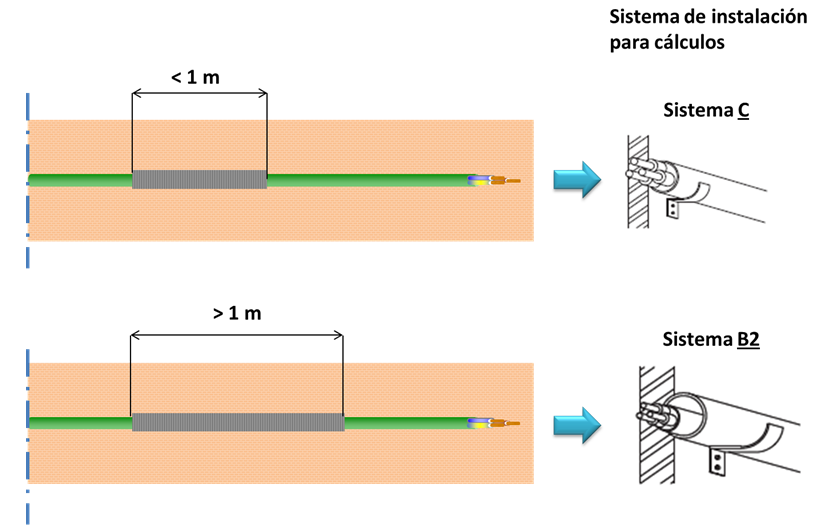 Sistema de instalación para cálculos

< 1 m

Sistema C

> 1 m

Sistema B2